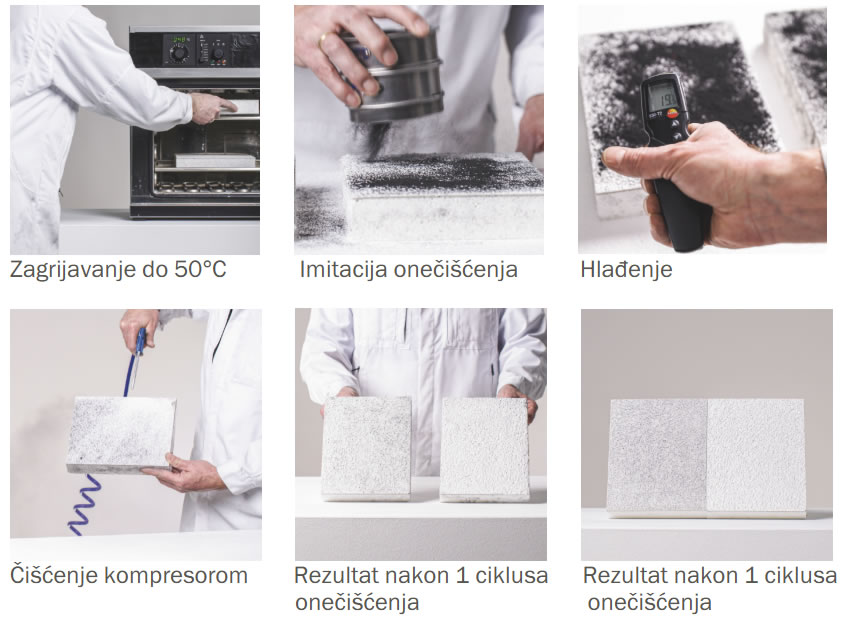 Zagrijavanje do 50°C

Imitacija onečišćenja

Hlađenje

Čišćenje kompresorom

Rezultat nakon 1 ciklusa onečišćenja

Rezultat nakon 1 ciklusa onečišćenja