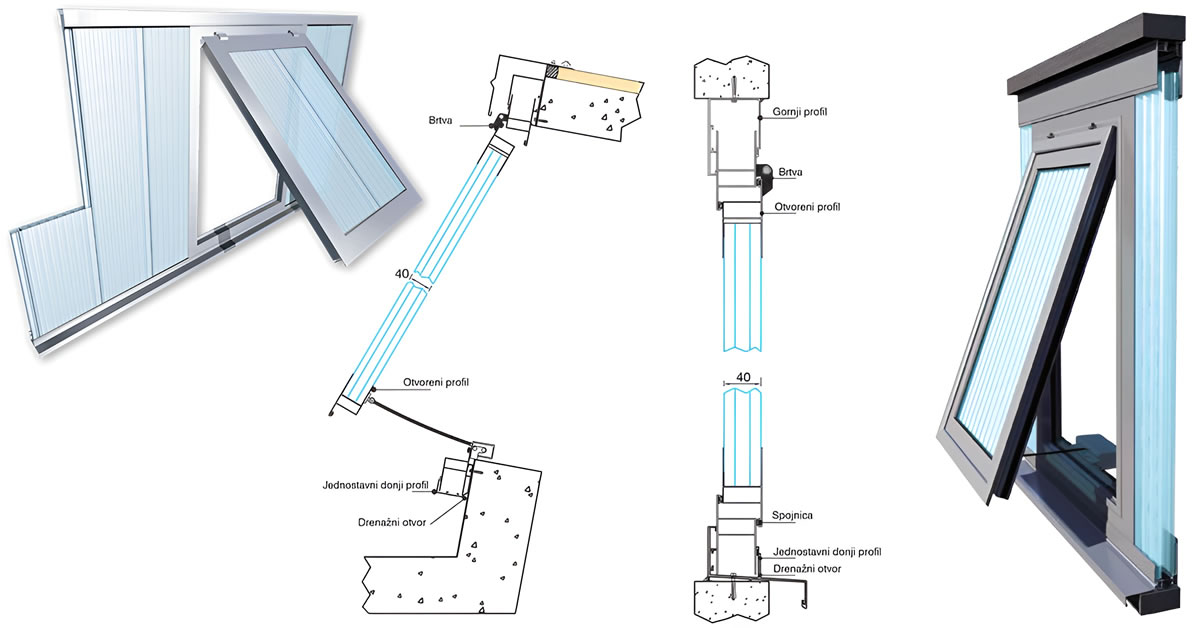 Brtva

40

Otvoreni profil

Jednostavni donji profil

Drenažni otvor

Gornji profil

Brtva

Otvoreni profil

40

Spojnica

Jednostavni donji profil

Drenažni otvor